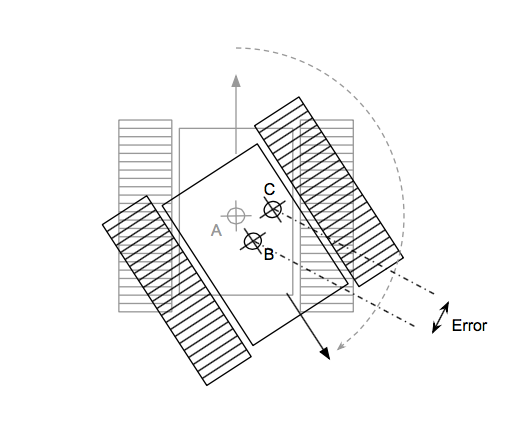 C
A
B
Error